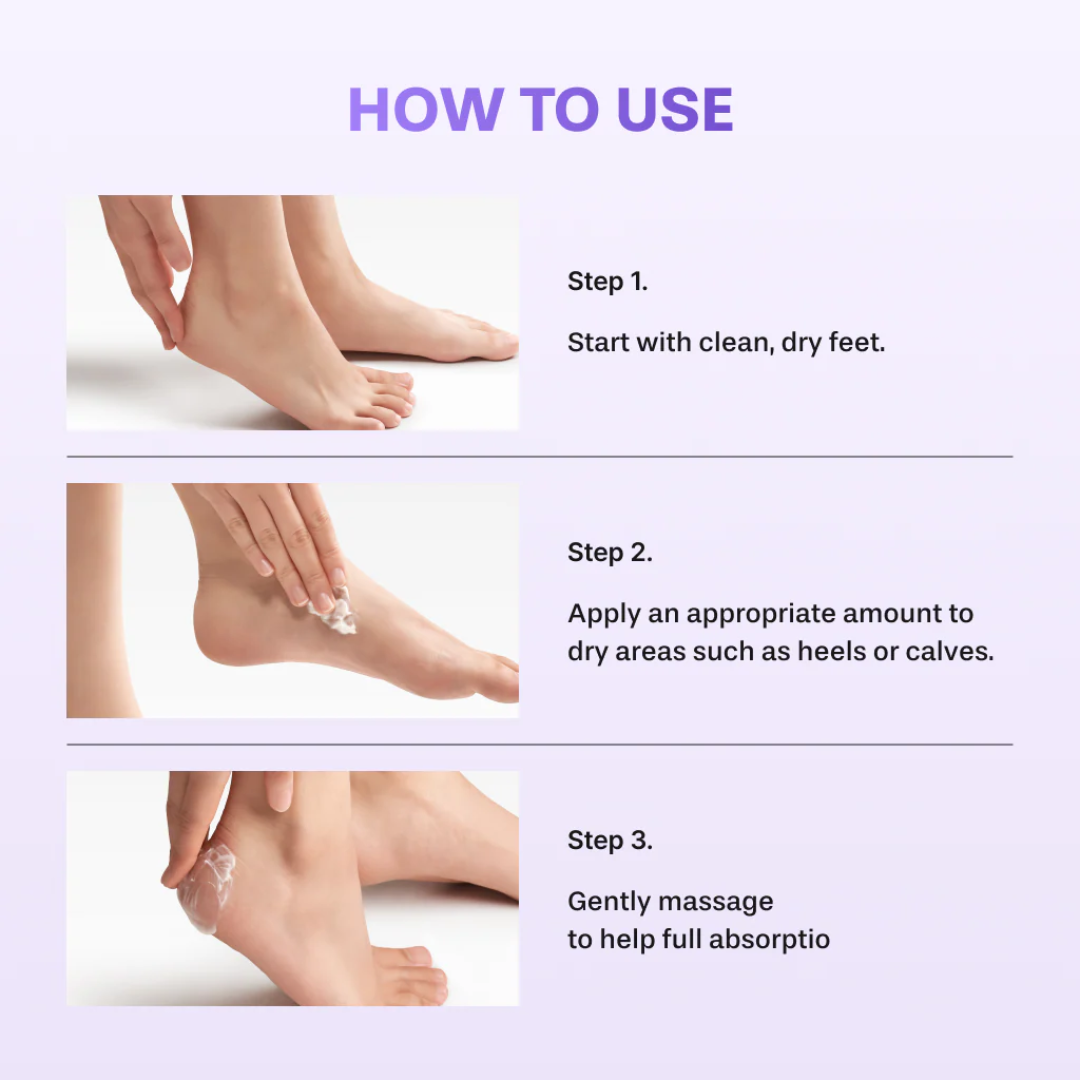 HOW TO USE

Step 1.

Start with clean, dry feet.

Step 2.

Apply an appropriate amount to dry areas such as heels or calves.

Step 3.

Gently massage to help full absorptio