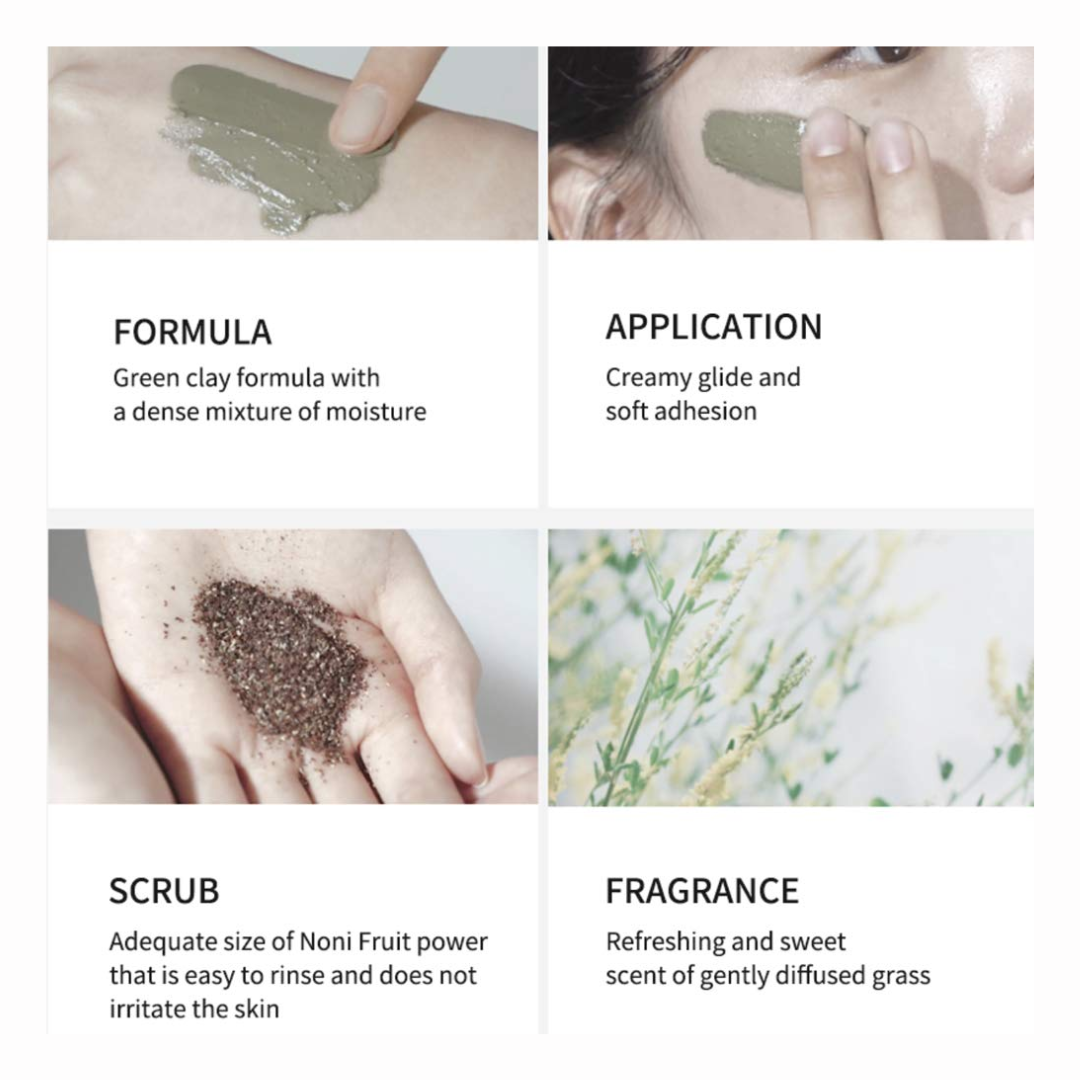 FORMULA
Green clay formula with a dense mixture of moisture

APPLICATION
Creamy glide and soft adhesion

SCRUB
Adequate size of Noni Fruit power that is easy to rinse and does not irritate the skin

FRAGRANCE
Refreshing and sweet scent of gently diffused grass